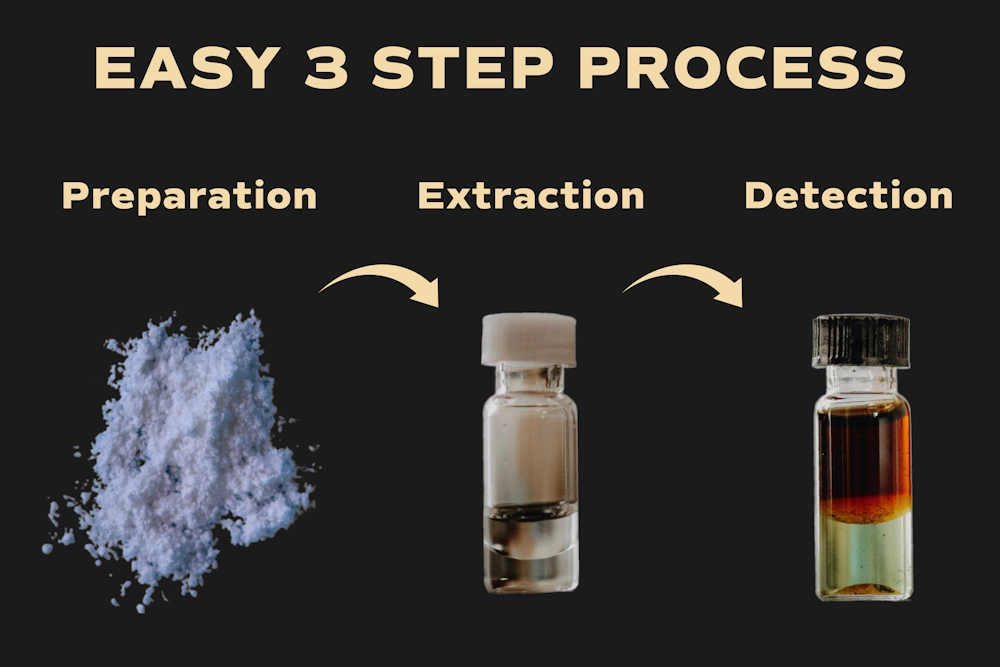 EASY 3 STEP PROCESS

Preparation

Extraction

Detection